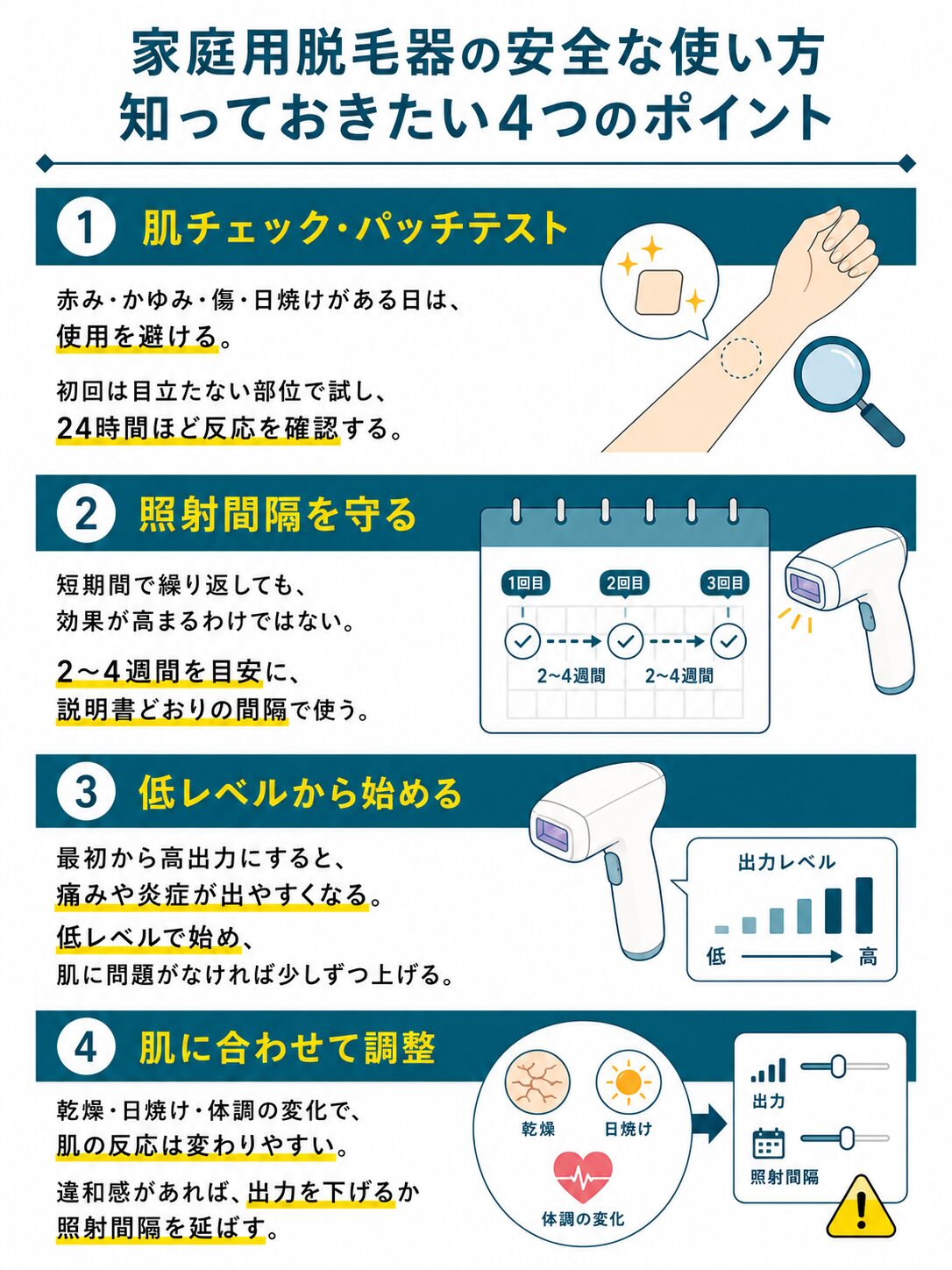 家庭用脱毛器の安全な使い方
知っておきたい4つのポイント

1 肌チェック・パッチテスト

赤み・かゆみ・傷・日焼けがある日は、使用を避ける。

初回は目立たない部位で試し、24時間ほど反応を確認する。

2 照射間隔を守る

短期間で繰り返しても、効果が高まるわけではない。

2〜4週間を目安に、説明書どおりの間隔で使う。

1回目
2回目
3回目
2〜4週間
2〜4週間

3 低レベルから始める

最初から高出力にすると、痛みや炎症が出やすくなる。

低レベルで始め、肌に問題がなければ少しずつ上げる。

出力レベル
低
高

4 肌に合わせて調整

乾燥・日焼け・体調の変化で、肌の反応は変わりやすい。

違和感があれば、出力を下げるか照射間隔を延ばす。

乾燥
日焼け
体調の変化
出力
照射間隔